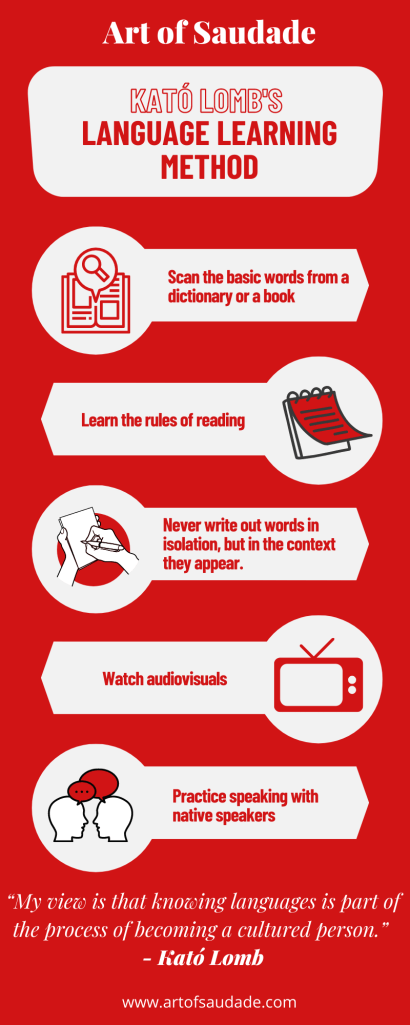 Art of Saudade

KATÓ LOMB'S
LANGUAGE LEARNING METHOD

Scan the basic words from a dictionary or a book

Learn the rules of reading

Never write out words in isolation, but in the context they appear.

Watch audiovisuals

Practice speaking with native speakers

"My view is that knowing languages is part of the process of becoming a cultured person."
- Kató Lomb

www.artofsaudade.com